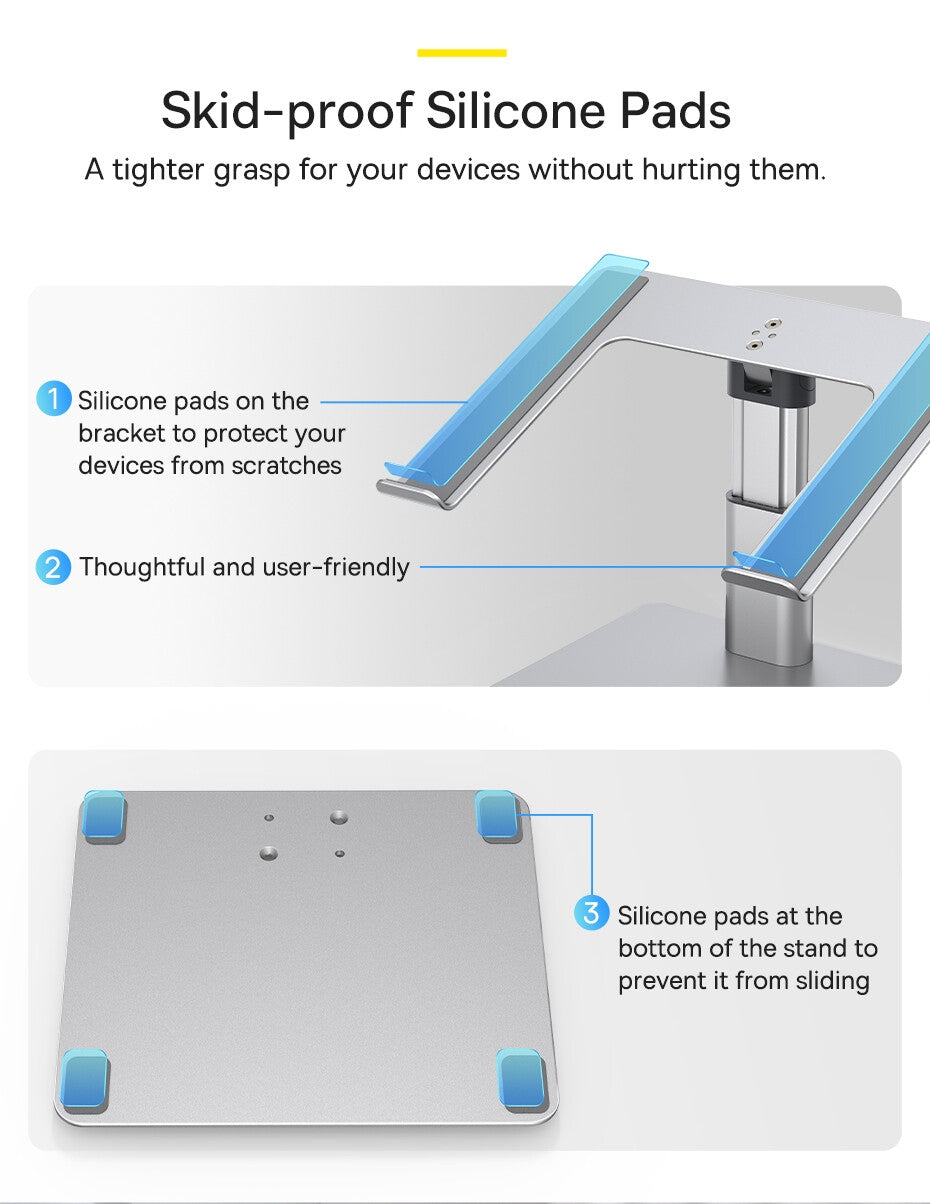 Skid-proof Silicone Pads

A tighter grasp for your devices without hurting them.

1 Silicone pads on the bracket to protect your devices from scratches

2 Thoughtful and user-friendly

3 Silicone pads at the bottom of the stand to prevent it from sliding